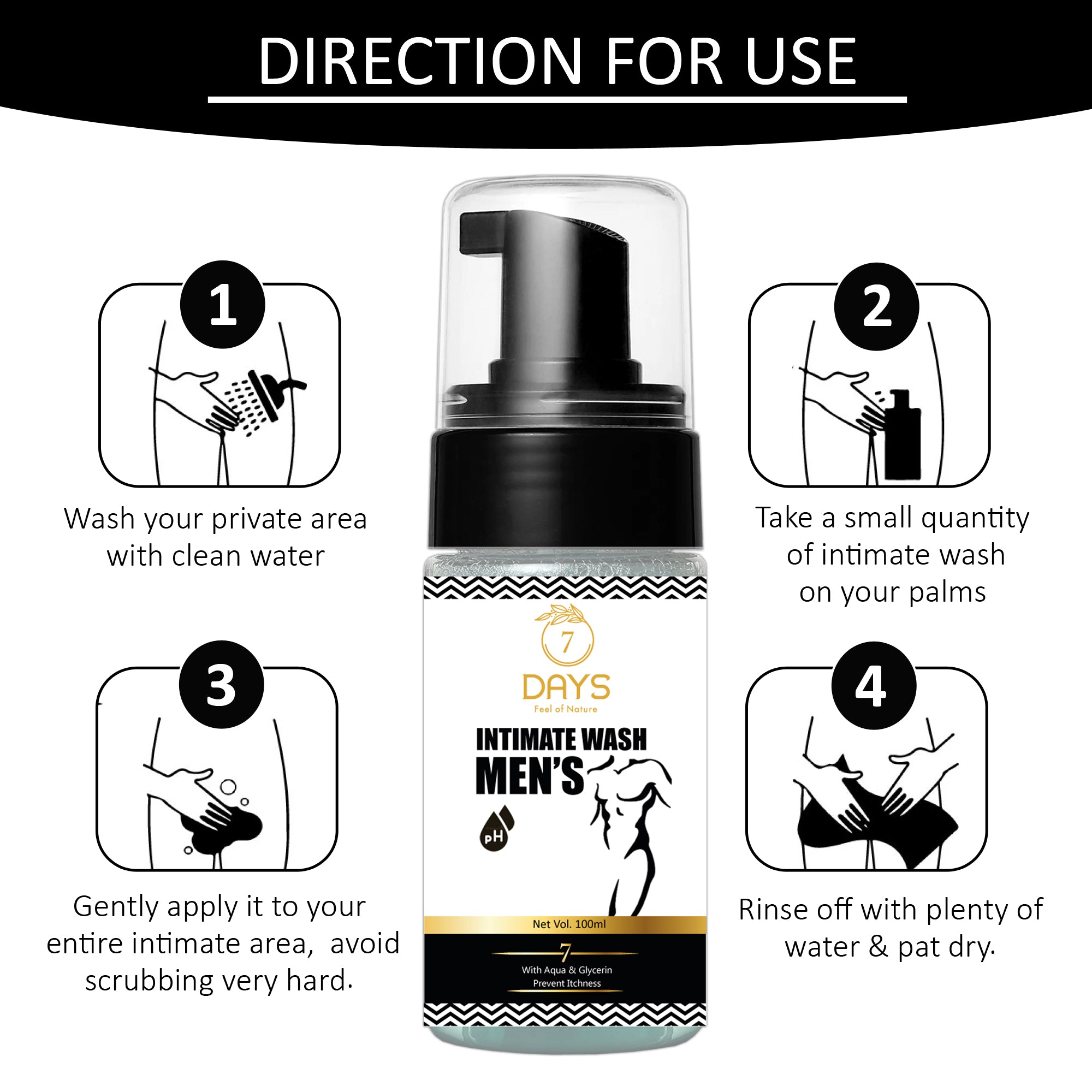 DIRECTION FOR USE

1

Wash your private area with clean water

2

Take a small quantity of intimate wash on your palms

3

Gently apply it to your entire intimate area, avoid scrubbing very hard.

4

Rinse off with plenty of water & pat dry.

7

DAYS

Feel of Nature

INTIMATE WASH

MEN'S

pH

Net Vol. 100ml

7

With Aqua & Glycerin

Prevent Itchness